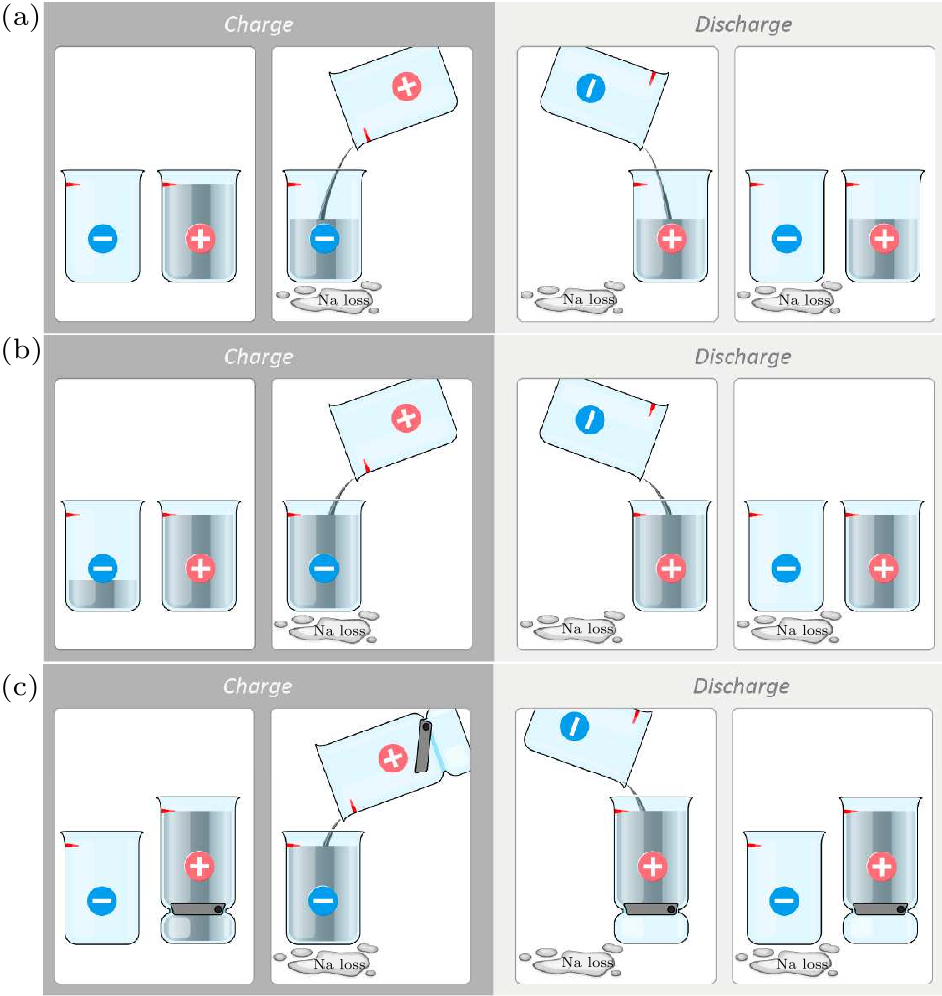 (a)
Charge
Na loss
Discharge
Na loss
Na loss

(b)
Charge
Na loss
Discharge
Na loss
Na loss

(c)
Charge
Na loss
Discharge
Na loss
Na loss